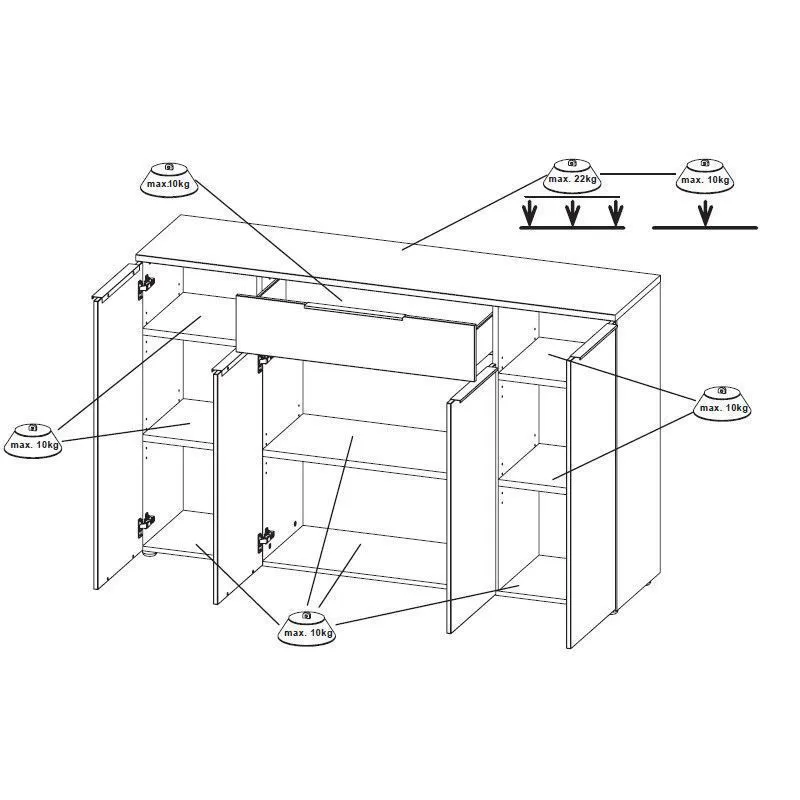 max.10kg

max. 22kg

max. 10kg

max. 10kg

max. 10kg

max. 10kg