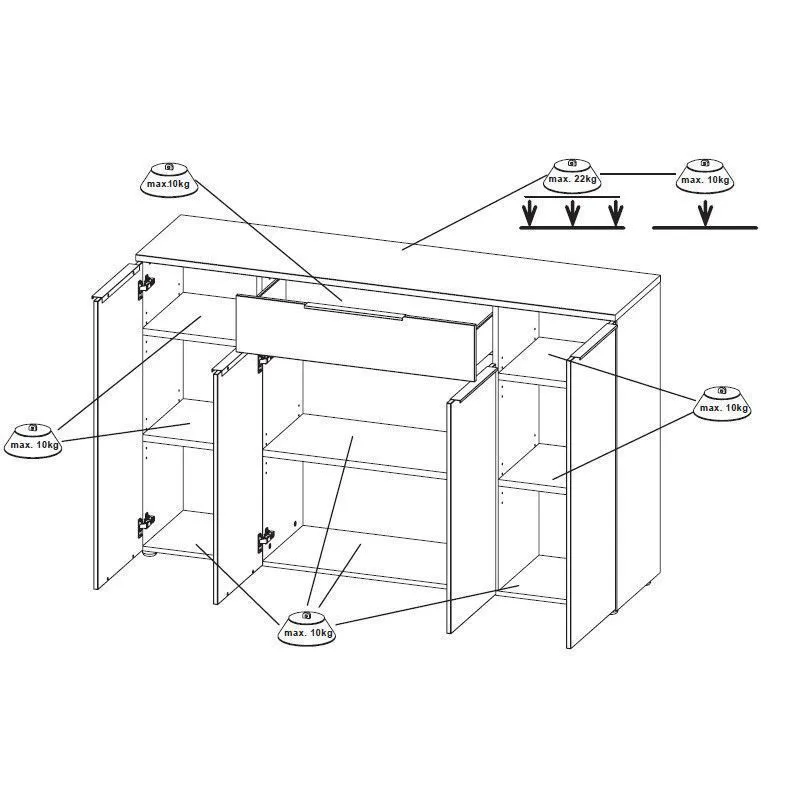 max.10kg

max. 22kg

max. 10kg

max. 10kg

max. 10kg

max. 10kg