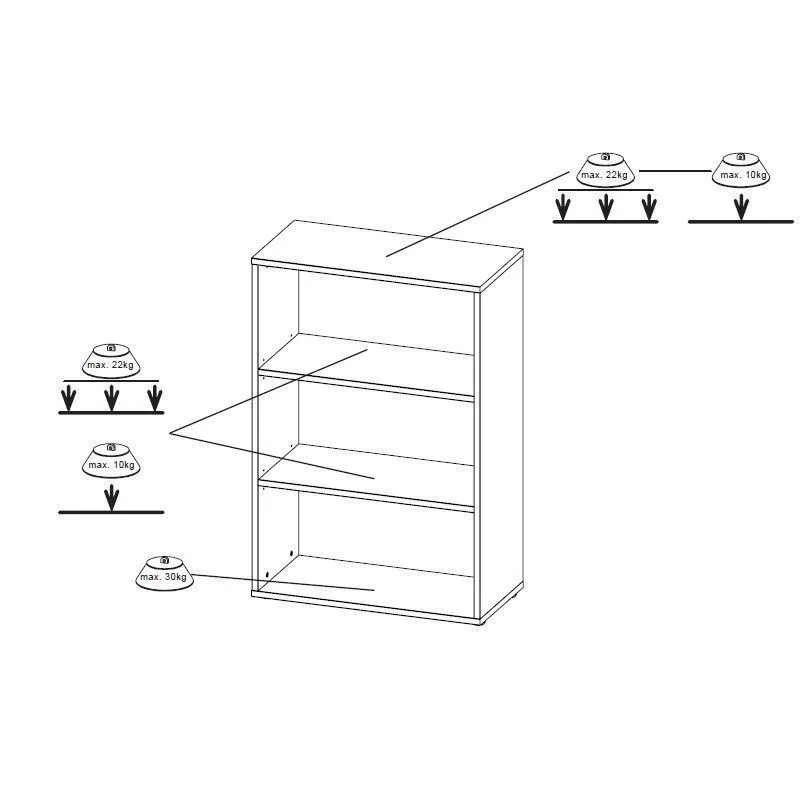 max. 22kg
max. 10kg
max. 22kg
max. 10kg
max. 30kg